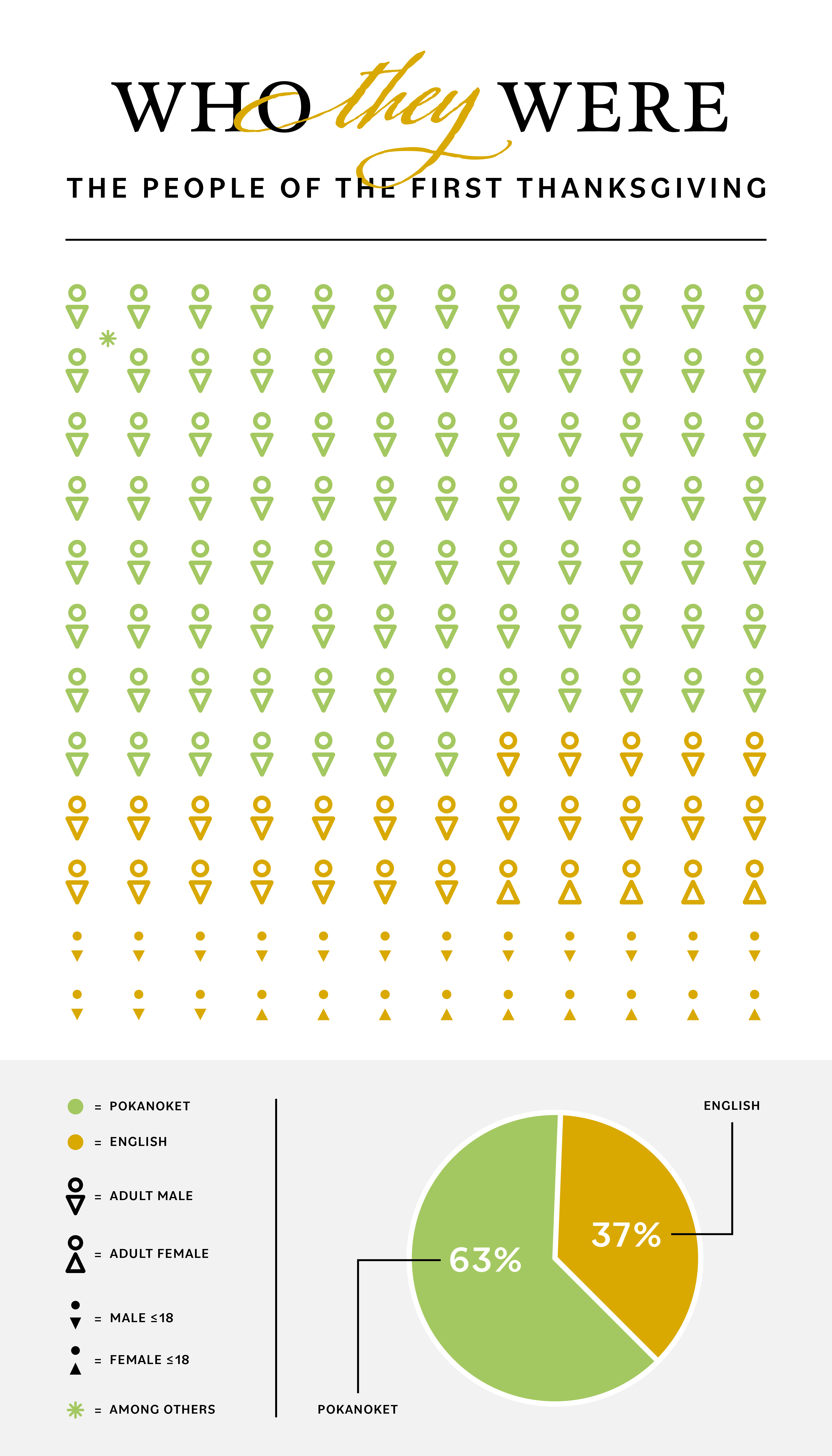 WHO they WERE

THE PEOPLE OF THE FIRST THANKSGIVING

= POKANOKET

= ENGLISH

= ADULT MALE

= ADULT FEMALE

= MALE ≤18

= FEMALE ≤18

= AMONG OTHERS

ENGLISH

37%

63%

POKANOKET